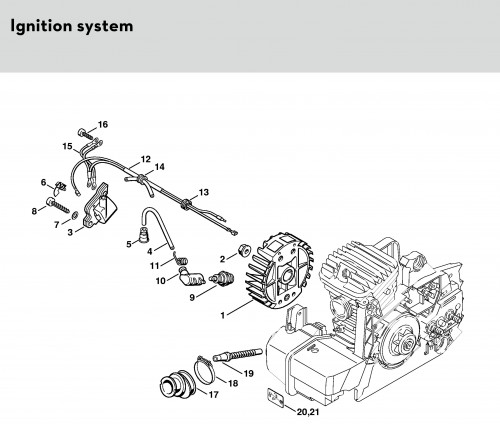 Ignition system

16
15
12
14
6
13
8
7
3
5
4
2
11
10
9
1
19
18
17
20,21